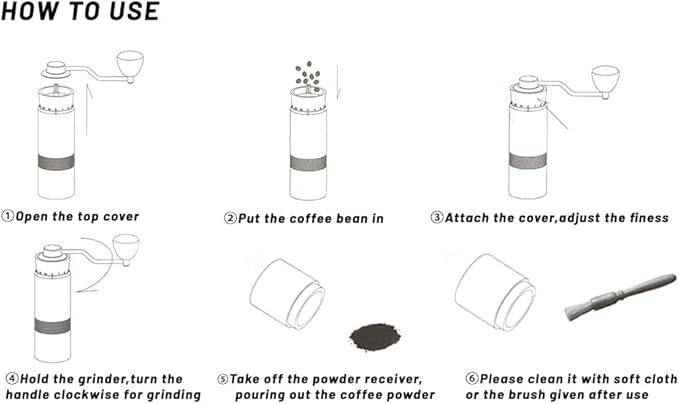 HOW TO USE

①Open the top cover

②Put the coffee bean in

③Attach the cover,adjust the finess

④Hold the grinder,turn the handle clockwise for grinding

⑤Take off the powder receiver, pouring out the coffee powder

⑥Please clean it with soft cloth or the brush given after use