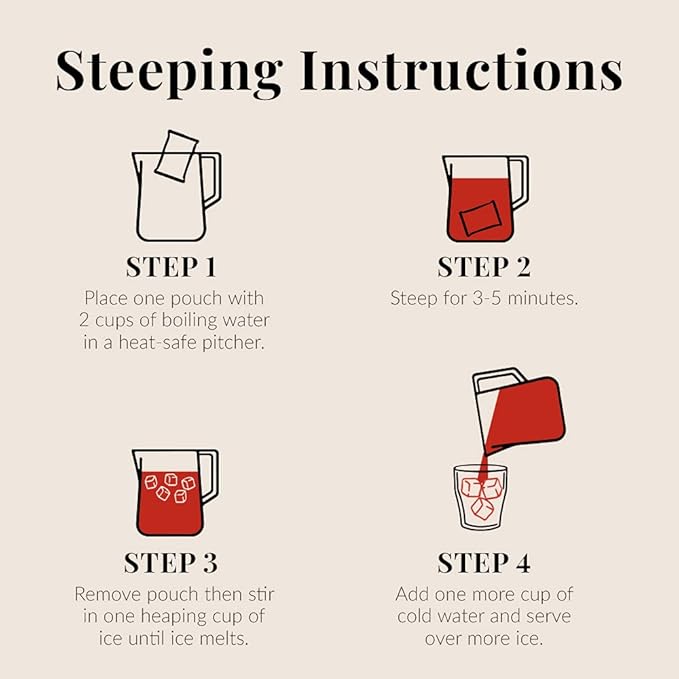 Steeping Instructions

STEP 1
Place one pouch with 2 cups of boiling water in a heat-safe pitcher.

STEP 2
Steep for 3-5 minutes.

STEP 3
Remove pouch then stir in one heaping cup of ice until ice melts.

STEP 4
Add one more cup of cold water and serve over more ice.