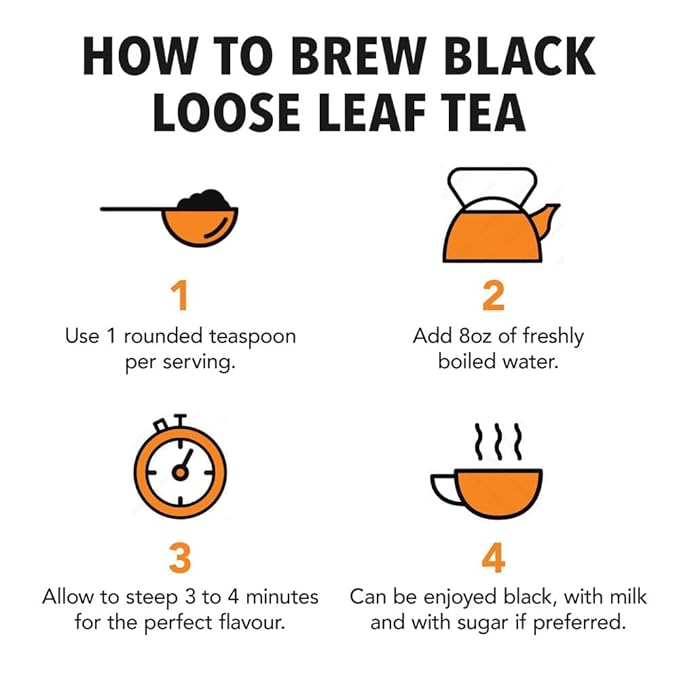 HOW TO BREW BLACK LOOSE LEAF TEA

1
Use 1 rounded teaspoon per serving.

2
Add 8oz of freshly boiled water.

3
Allow to steep 3 to 4 minutes for the perfect flavour.

4
Can be enjoyed black, with milk and with sugar if preferred.