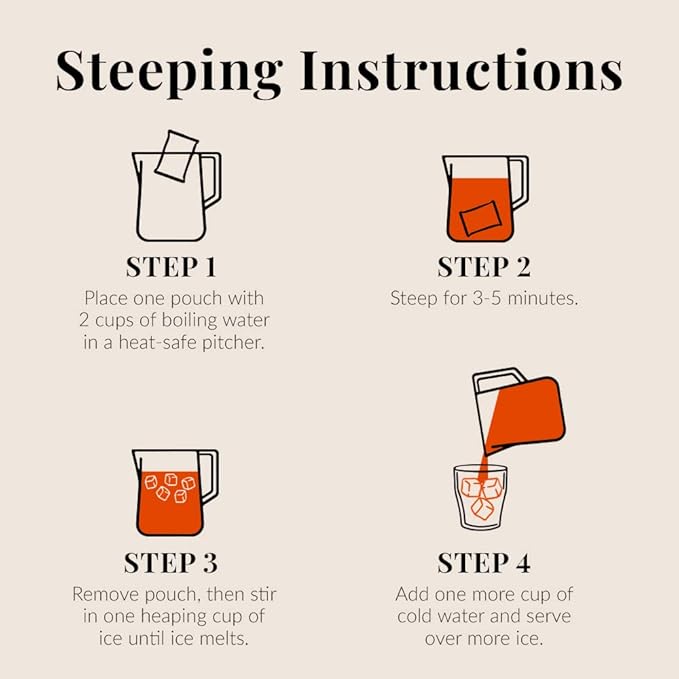 Steeping Instructions

STEP 1
Place one pouch with 2 cups of boiling water in a heat-safe pitcher.

STEP 2
Steep for 3-5 minutes.

STEP 3
Remove pouch, then stir in one heaping cup of ice until ice melts.

STEP 4
Add one more cup of cold water and serve over more ice.