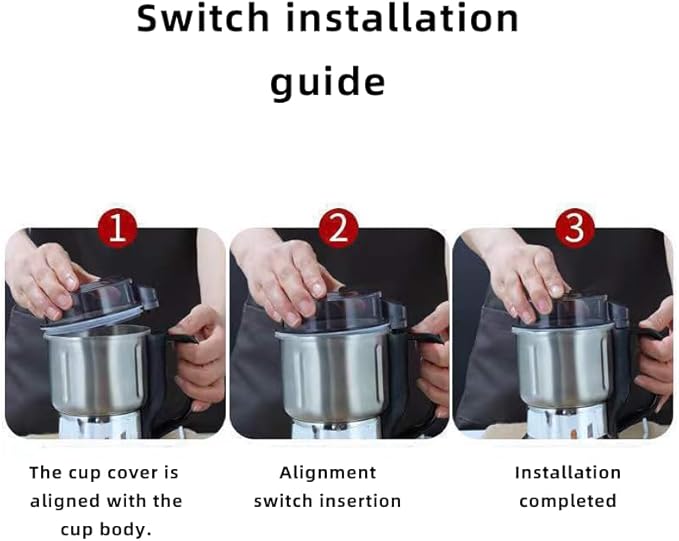 Switch installation guide

1

2

3

The cup cover is aligned with the cup body.

Alignment switch insertion

Installation completed