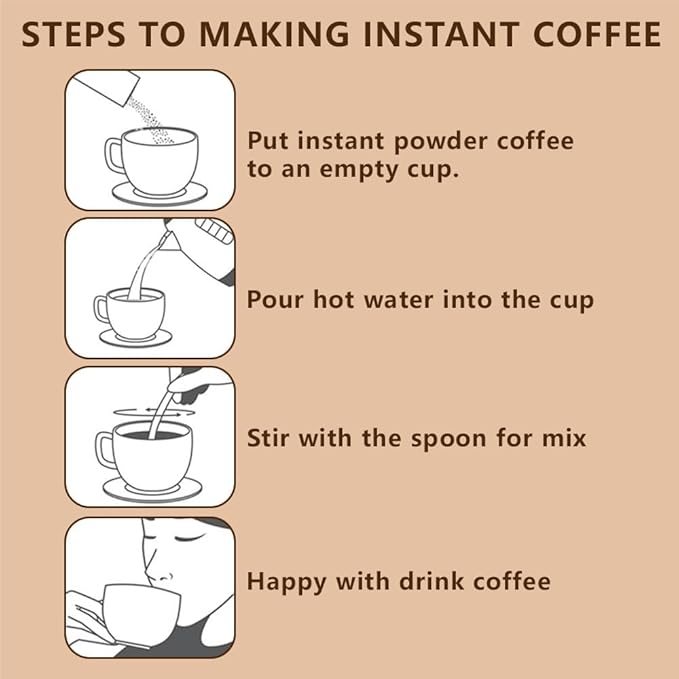 STEPS TO MAKING INSTANT COFFEE

Put instant powder coffee to an empty cup.

Pour hot water into the cup

Stir with the spoon for mix

Happy with drink coffee