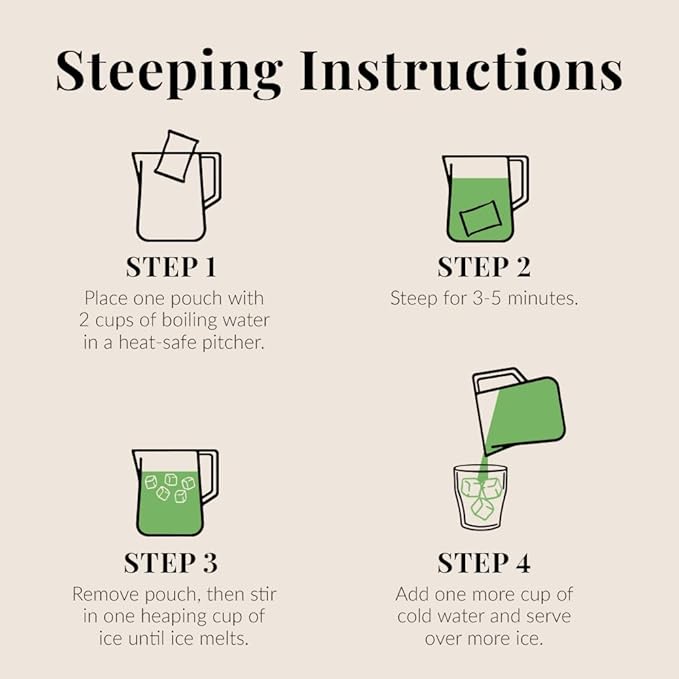 Steeping Instructions

STEP 1
Place one pouch with 2 cups of boiling water in a heat-safe pitcher.

STEP 2
Steep for 3-5 minutes.

STEP 3
Remove pouch, then stir in one heaping cup of ice until ice melts.

STEP 4
Add one more cup of cold water and serve over more ice.