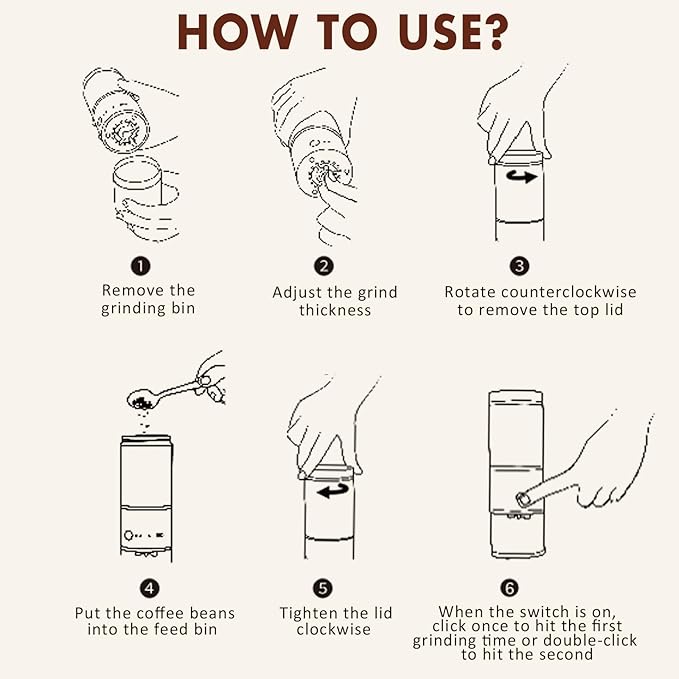 HOW TO USE?

1
Remove the grinding bin

2
Adjust the grind thickness

3
Rotate counterclockwise to remove the top lid

4
Put the coffee beans into the feed bin

5
Tighten the lid clockwise

6
When the switch is on, click once to hit the first grinding time or double-click to hit the second