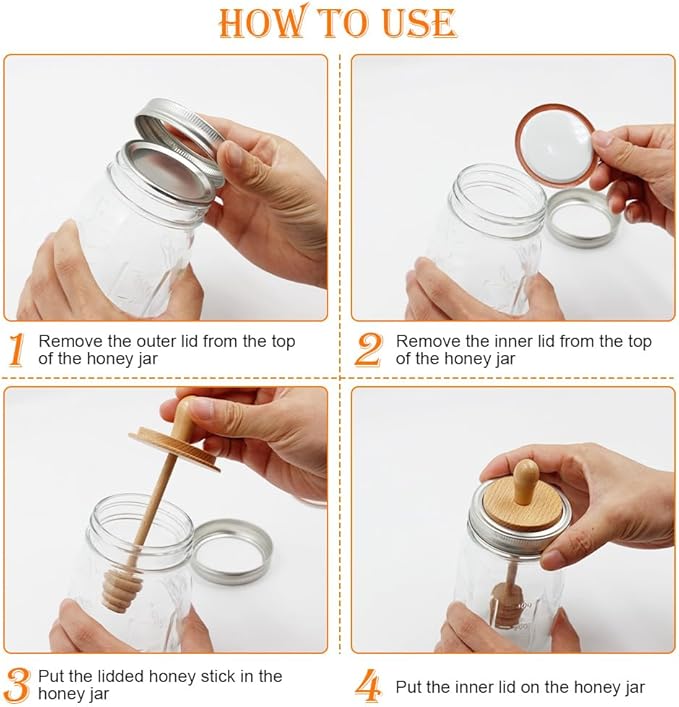 HOW TO USE

1 Remove the outer lid from the top of the honey jar

2 Remove the inner lid from the top of the honey jar

3 Put the lidded honey stick in the honey jar

4 Put the inner lid on the honey jar