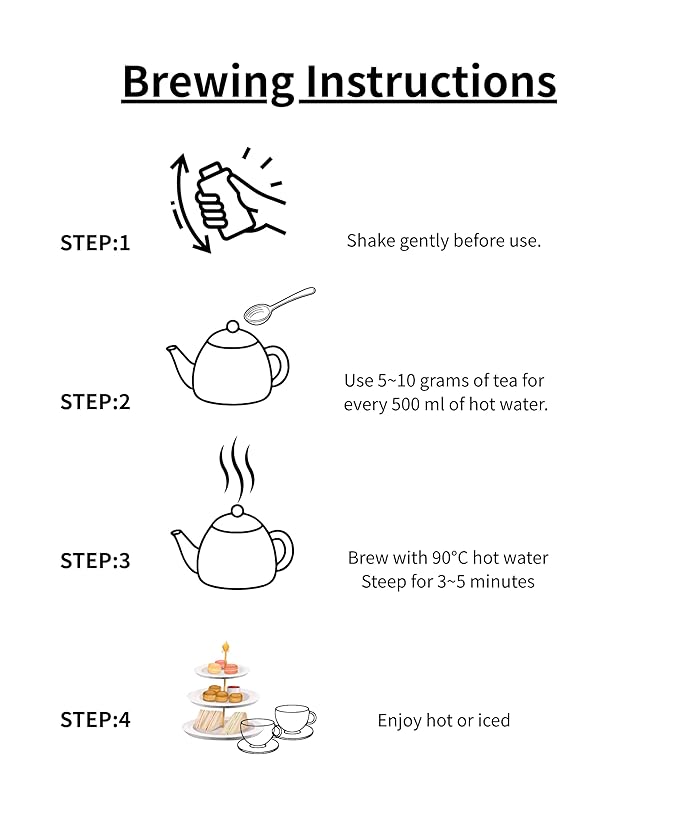 Brewing Instructions

STEP:1

Shake gently before use.

STEP:2

Use 5~10 grams of tea for every 500 ml of hot water.

STEP:3

Brew with 90°C hot water
Steep for 3~5 minutes

STEP:4

Enjoy hot or iced