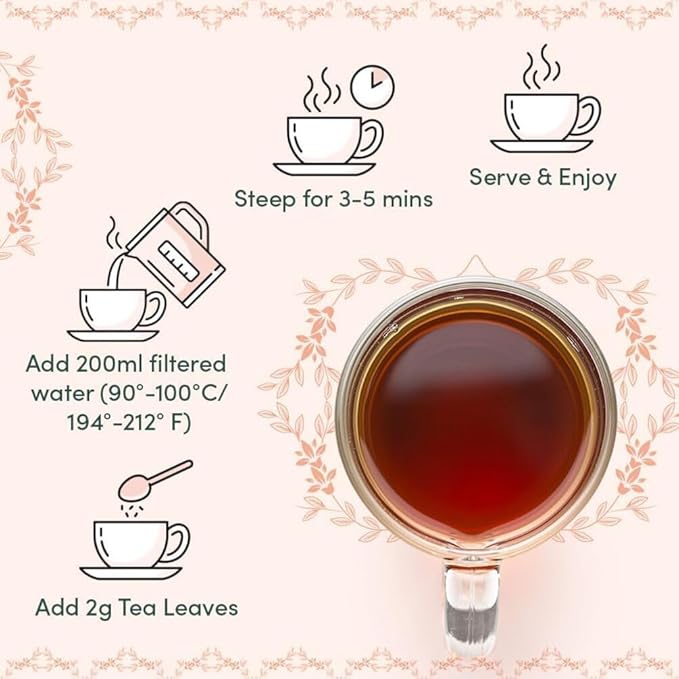 Steep for 3-5 mins

Serve & Enjoy

Add 200ml filtered water (90°-100°C/ 194°-212° F)

Add 2g Tea Leaves