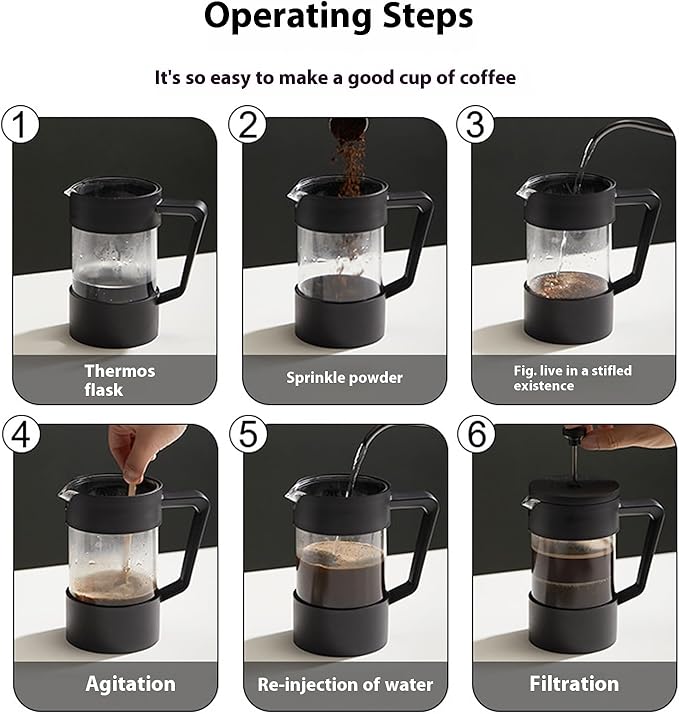 Operating Steps

It's so easy to make a good cup of coffee

1

Thermos flask

2

Sprinkle powder

3

Fig. live in a stifled existence

4

Agitation

5

Re-injection of water

6

Filtration