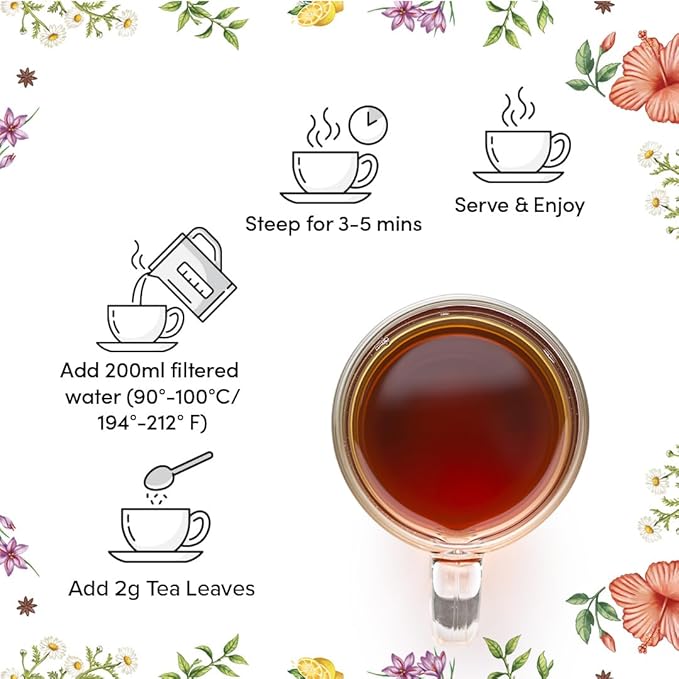 Steep for 3-5 mins

Serve & Enjoy

Add 200ml filtered water (90°-100°C/ 194°-212° F)

Add 2g Tea Leaves