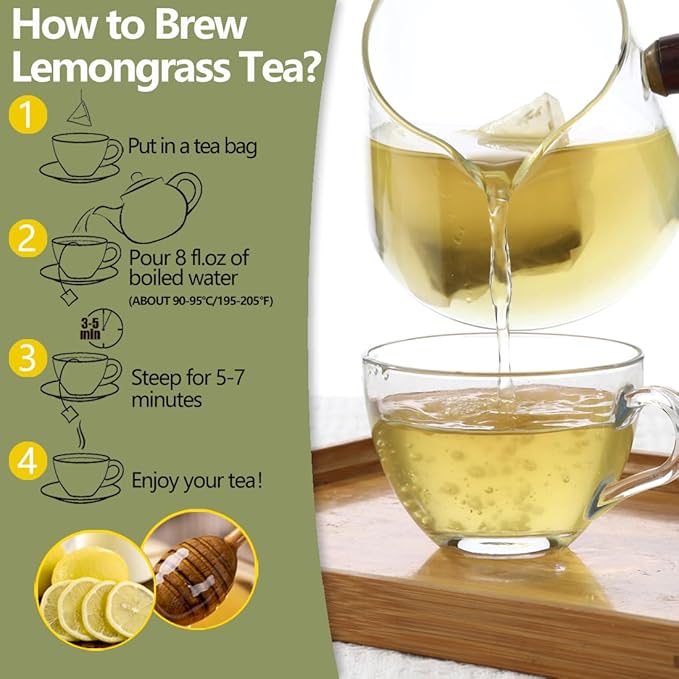 How to Brew Lemongrass Tea?

1

Put in a tea bag

2

Pour 8 fl.oz of boiled water

(ABOUT 90-95°C/195-205°F)

3-5 min

3

Steep for 5-7 minutes

4

Enjoy your tea!