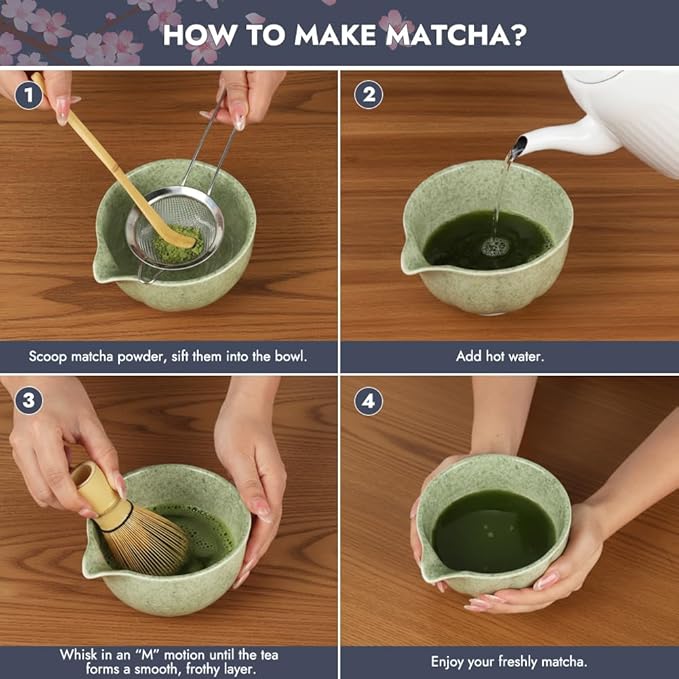 HOW TO MAKE MATCHA?

1

Scoop matcha powder, sift them into the bowl.

2

Add hot water.

3

Whisk in an "M" motion until the tea forms a smooth, frothy layer.

4

Enjoy your freshly matcha.