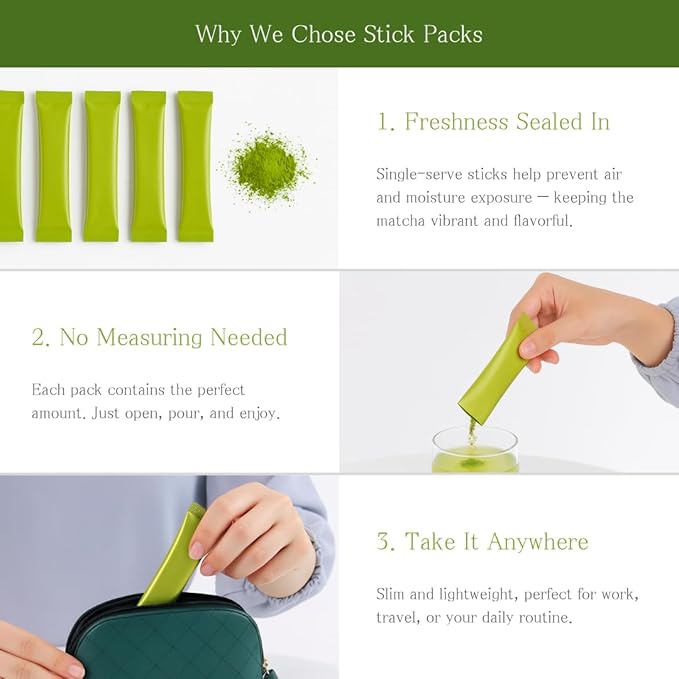 Why We Chose Stick Packs

1. Freshness Sealed In

Single-serve sticks help prevent air and moisture exposure — keeping the matcha vibrant and flavorful.

2. No Measuring Needed

Each pack contains the perfect amount. Just open, pour, and enjoy.

3. Take It Anywhere

Slim and lightweight, perfect for work, travel, or your daily routine.