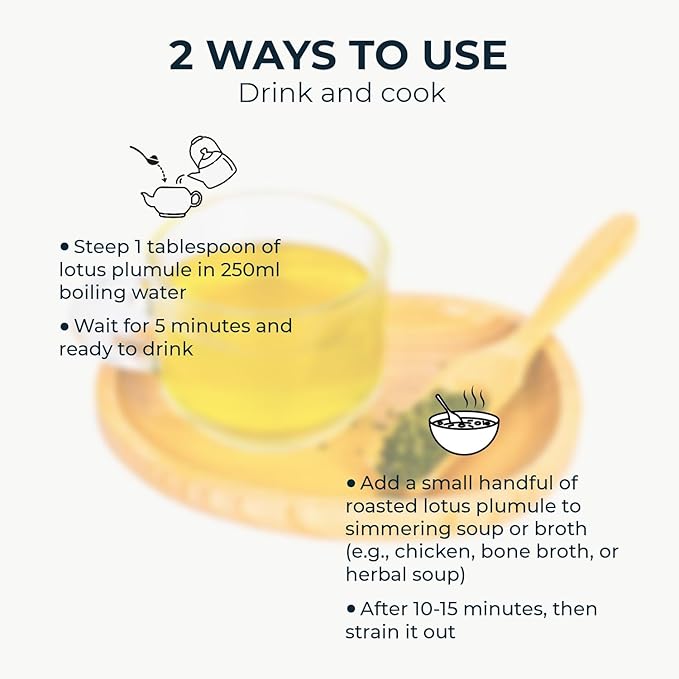 2 WAYS TO USE
Drink and cook

• Steep 1 tablespoon of lotus plumule in 250ml boiling water

• Wait for 5 minutes and ready to drink

• Add a small handful of roasted lotus plumule to simmering soup or broth (e.g., chicken, bone broth, or herbal soup)

• After 10-15 minutes, then strain it out