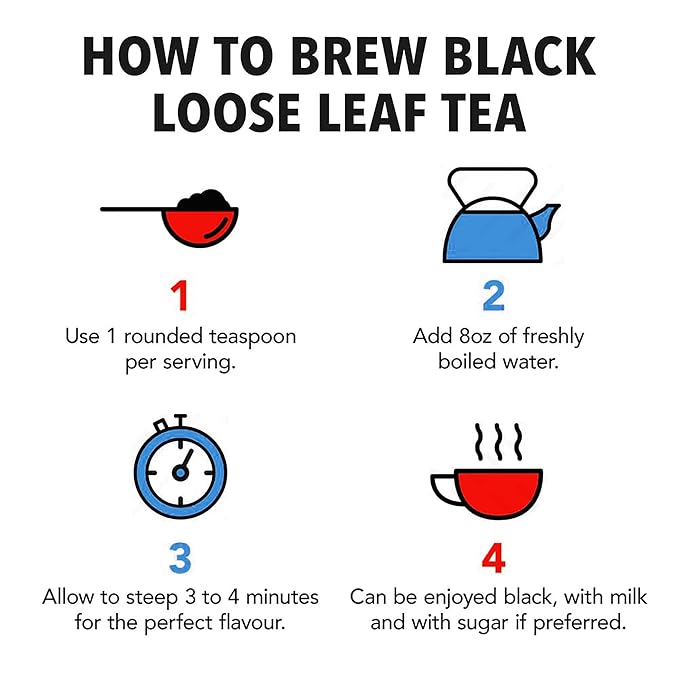 HOW TO BREW BLACK LOOSE LEAF TEA

1
Use 1 rounded teaspoon per serving.

2
Add 8oz of freshly boiled water.

3
Allow to steep 3 to 4 minutes for the perfect flavour.

4
Can be enjoyed black, with milk and with sugar if preferred.