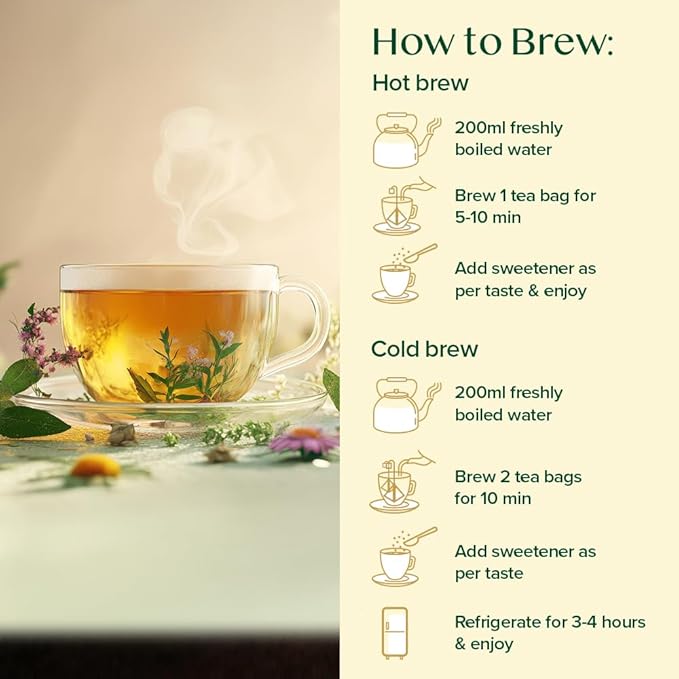 How to Brew:

Hot brew

200ml freshly boiled water

Brew 1 tea bag for 5-10 min

Add sweetener as per taste & enjoy

Cold brew

200ml freshly boiled water

Brew 2 tea bags for 10 min

Add sweetener as per taste

Refrigerate for 3-4 hours & enjoy