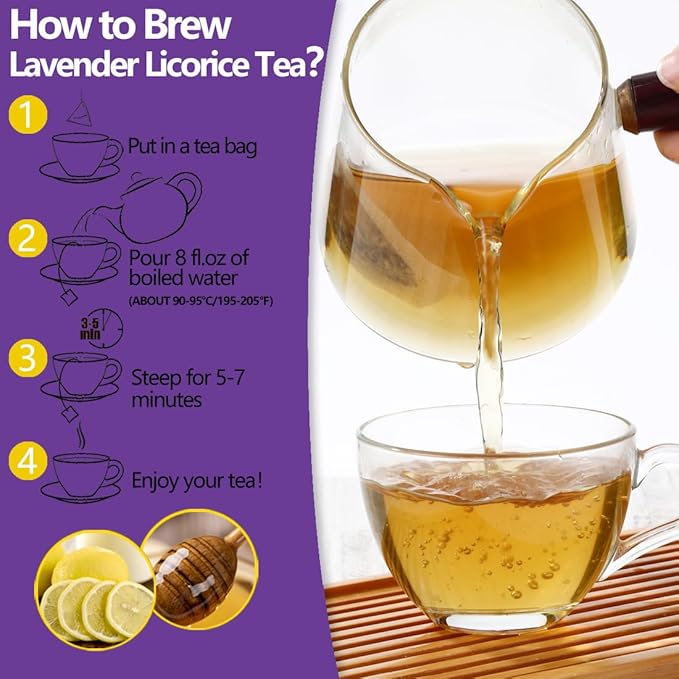 How to Brew Lavender Licorice Tea?

1

Put in a tea bag

2

Pour 8 fl.oz of boiled water

(ABOUT 90-95°C/195-205°F)

3-5 min

3

Steep for 5-7 minutes

4

Enjoy your tea!