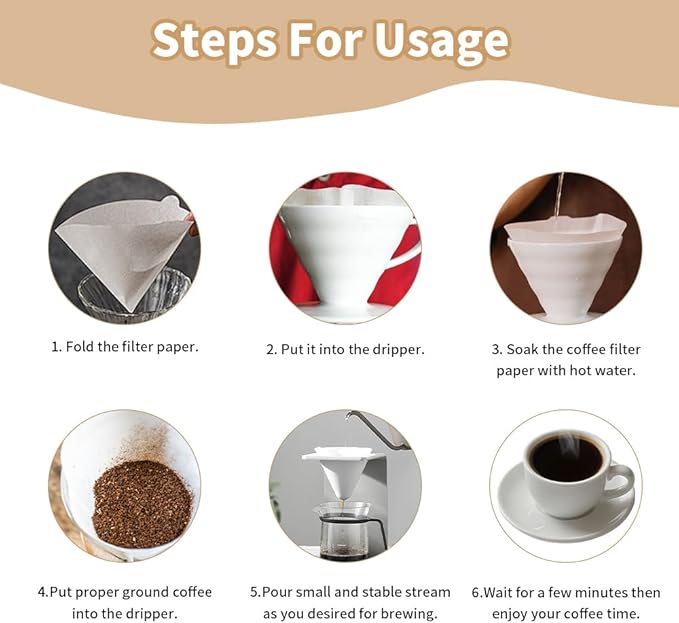 Steps For Usage

1. Fold the filter paper.

2. Put it into the dripper.

3. Soak the coffee filter paper with hot water.

4.Put proper ground coffee into the dripper.

5.Pour small and stable stream as you desired for brewing.

6.Wait for a few minutes then enjoy your coffee time.