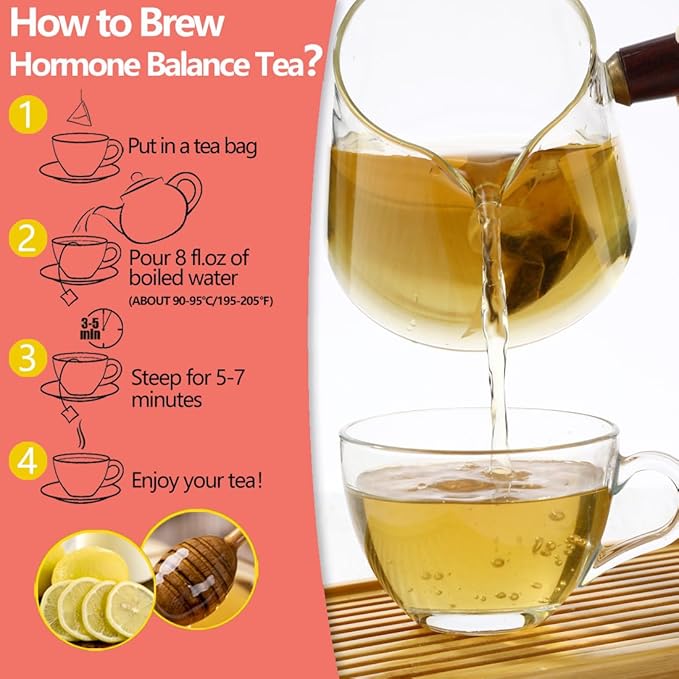 How to Brew Hormone Balance Tea?

1 Put in a tea bag

2 Pour 8 fl.oz of boiled water
(ABOUT 90-95°C/195-205°F)

3-5 min

3 Steep for 5-7 minutes

4 Enjoy your tea!