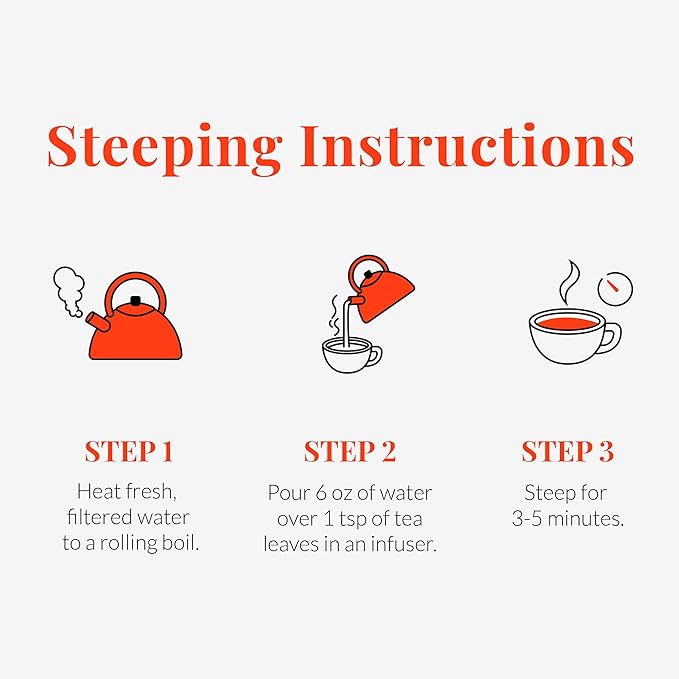 Steeping Instructions

STEP 1
Heat fresh, filtered water to a rolling boil.

STEP 2
Pour 6 oz of water over 1 tsp of tea leaves in an infuser.

STEP 3
Steep for 3-5 minutes.