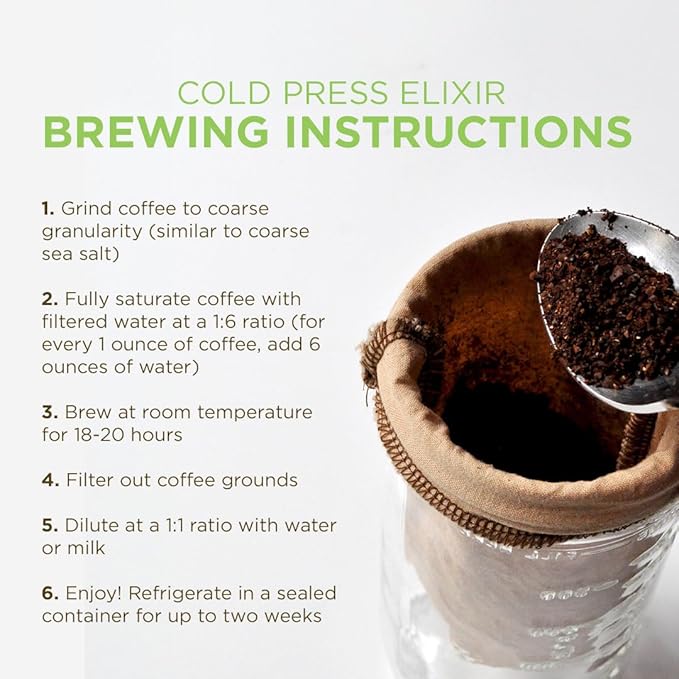 COLD PRESS ELIXIR
BREWING INSTRUCTIONS

1. Grind coffee to coarse granularity (similar to coarse sea salt)

2. Fully saturate coffee with filtered water at a 1:6 ratio (for every 1 ounce of coffee, add 6 ounces of water)

3. Brew at room temperature for 18-20 hours

4. Filter out coffee grounds

5. Dilute at a 1:1 ratio with water or milk

6. Enjoy! Refrigerate in a sealed container for up to two weeks