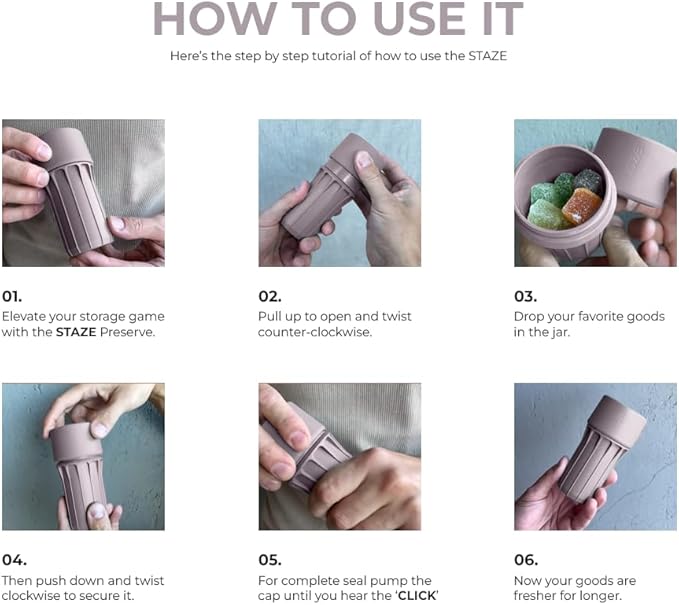 HOW TO USE IT

Here's the step by step tutorial of how to use the STAZE

01.
Elevate your storage game with the STAZE Preserve.

02.
Pull up to open and twist counter-clockwise.

03.
Drop your favorite goods in the jar.

04.
Then push down and twist clockwise to secure it.

05.
For complete seal pump the cap until you hear the 'CLICK'

06.
Now your goods are fresher for longer.