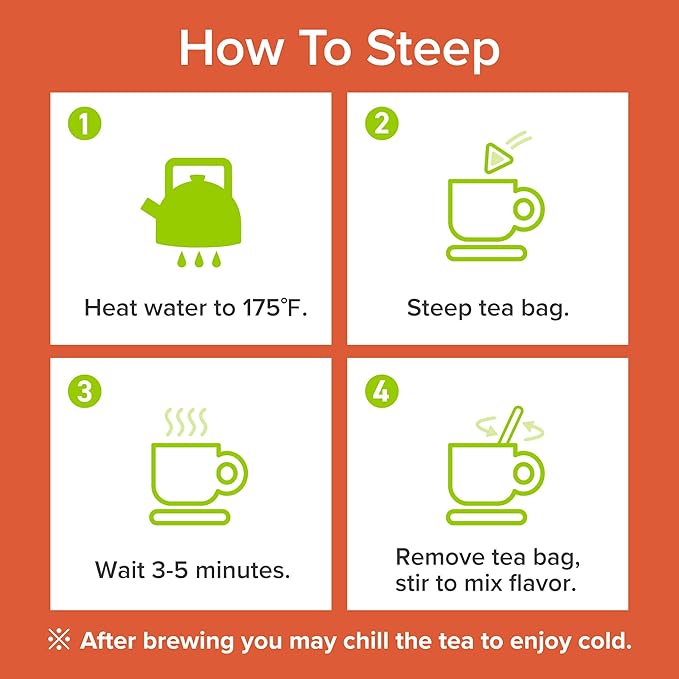 How To Steep

1

Heat water to 175°F.

2

Steep tea bag.

3

Wait 3-5 minutes.

4

Remove tea bag, stir to mix flavor.

※ After brewing you may chill the tea to enjoy cold.