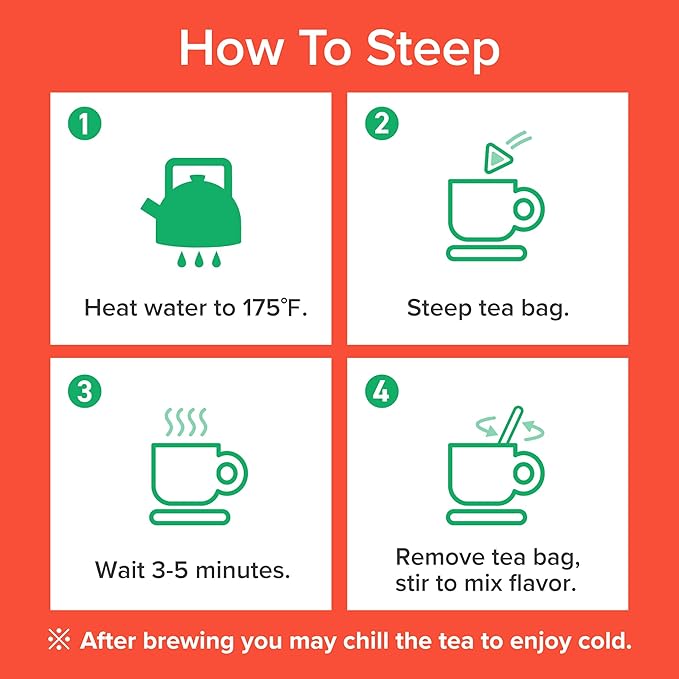 How To Steep

1

Heat water to 175°F.

2

Steep tea bag.

3

Wait 3-5 minutes.

4

Remove tea bag, stir to mix flavor.

※ After brewing you may chill the tea to enjoy cold.