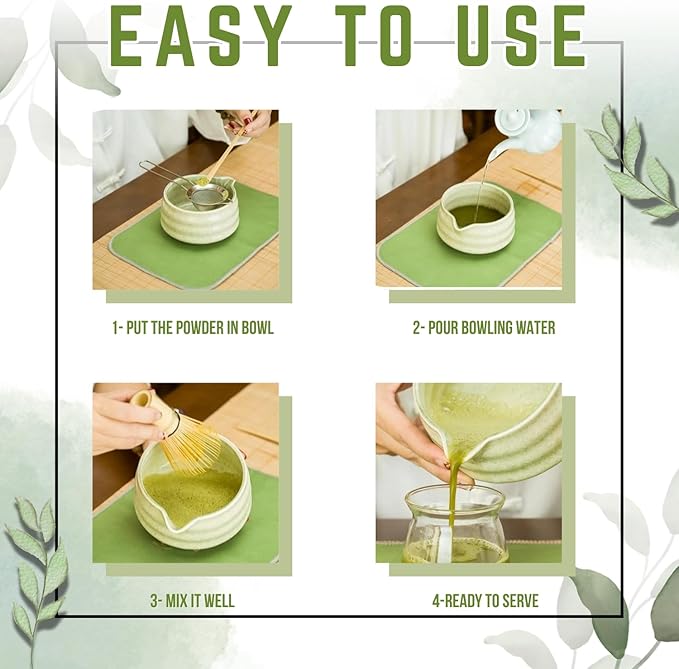 EASY TO USE

1- PUT THE POWDER IN BOWL

2- POUR BOWLING WATER

3- MIX IT WELL

4-READY TO SERVE