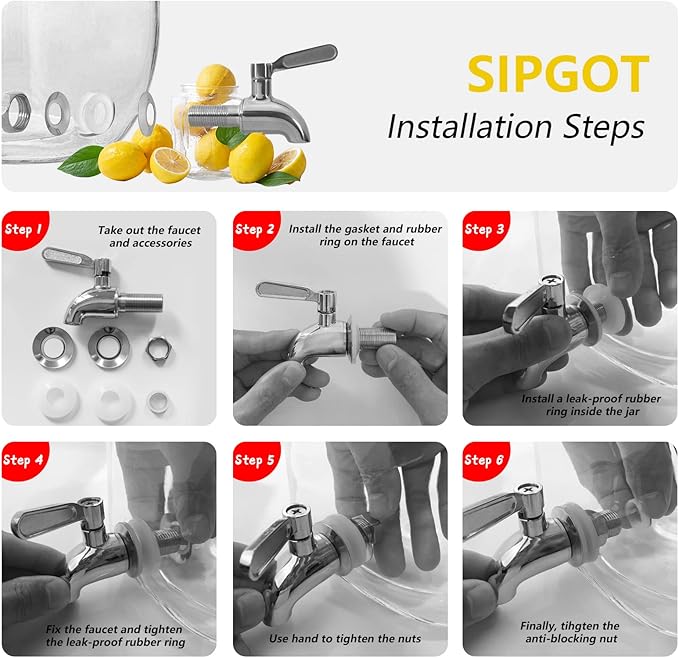 SIPGOT
Installation Steps

Step 1
Take out the faucet and accessories

Step 2
Install the gasket and rubber ring on the faucet

Step 3
Install a leak-proof rubber ring inside the jar

Step 4
Fix the faucet and tighten the leak-proof rubber ring

Step 5
Use hand to tighten the nuts

Step 6
Finally, tihgten the anti-blocking nut