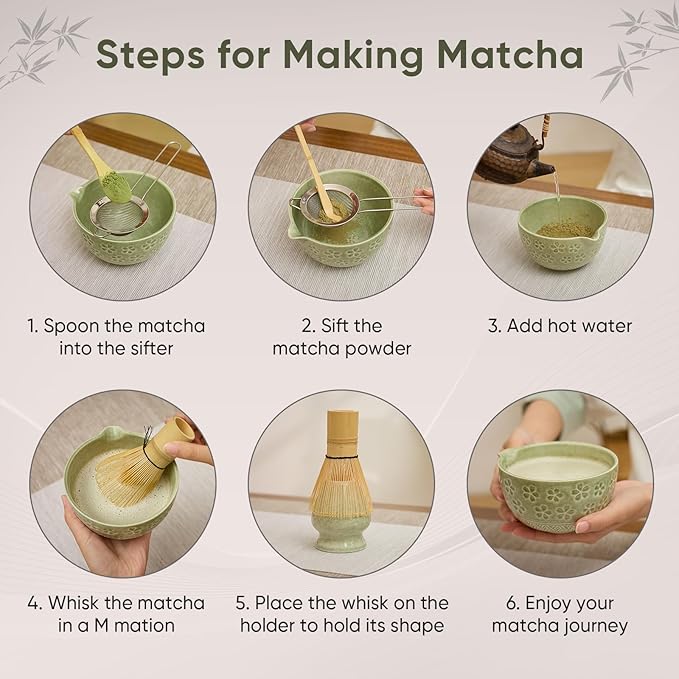 Steps for Making Matcha

1. Spoon the matcha into the sifter

2. Sift the matcha powder

3. Add hot water

4. Whisk the matcha in a M mation

5. Place the whisk on the holder to hold its shape

6. Enjoy your matcha journey