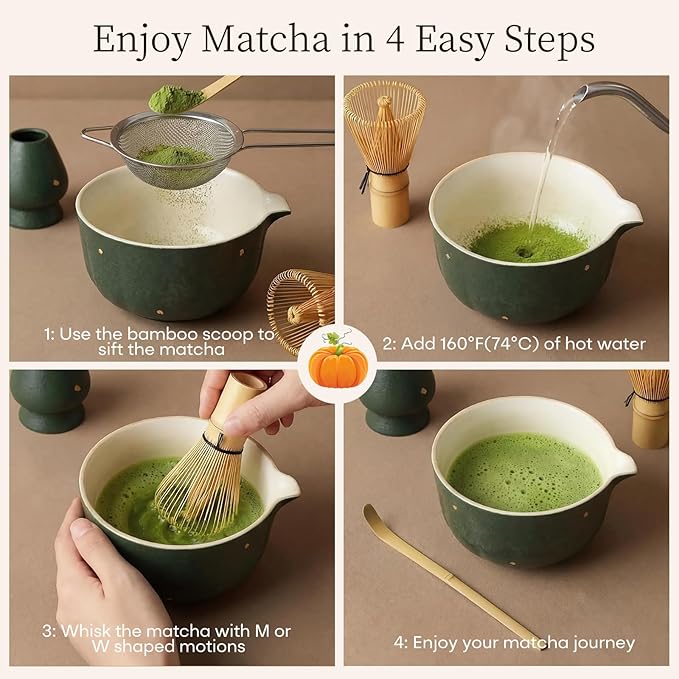 Enjoy Matcha in 4 Easy Steps

1: Use the bamboo scoop to sift the matcha

2: Add 160°F(74°C) of hot water

3: Whisk the matcha with M or W shaped motions

4: Enjoy your matcha journey