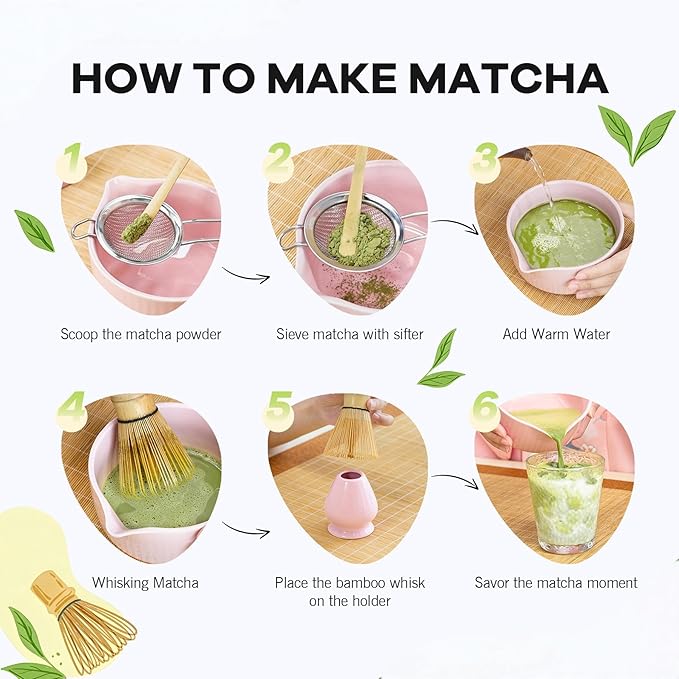 HOW TO MAKE MATCHA

1

Scoop the matcha powder

2

Sieve matcha with sifter

3

Add Warm Water

4

Whisking Matcha

5

Place the bamboo whisk on the holder

6

Savor the matcha moment