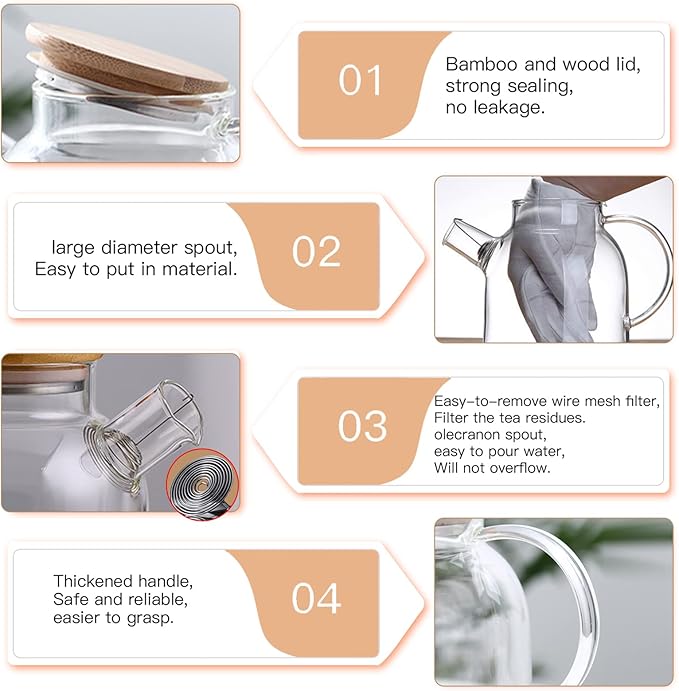 01

Bamboo and wood lid, strong sealing, no leakage.

large diameter spout, Easy to put in material.

02

03

Easy-to-remove wire mesh filter, Filter the tea residues. olecranon spout, easy to pour water, Will not overflow.

Thickened handle, Safe and reliable, easier to grasp.

04