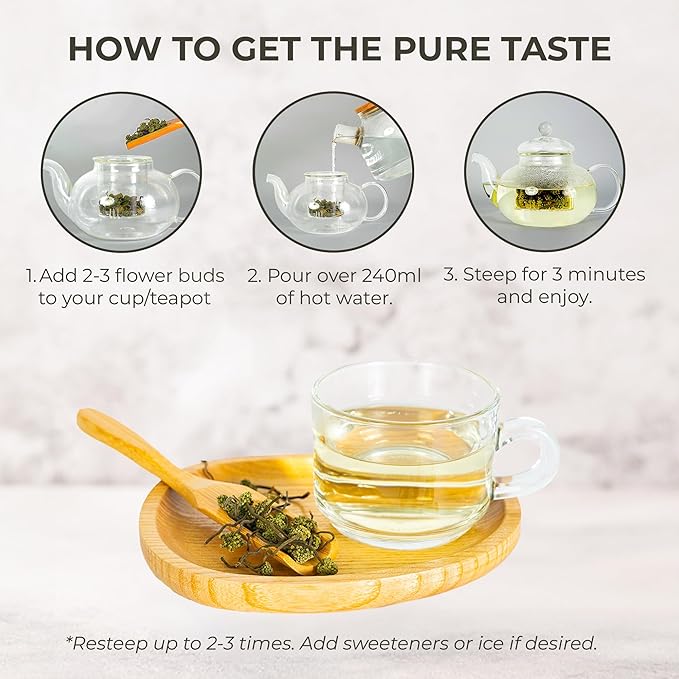 HOW TO GET THE PURE TASTE

1. Add 2-3 flower buds to your cup/teapot

2. Pour over 240ml of hot water.

3. Steep for 3 minutes and enjoy.

*Resteep up to 2-3 times. Add sweeteners or ice if desired.