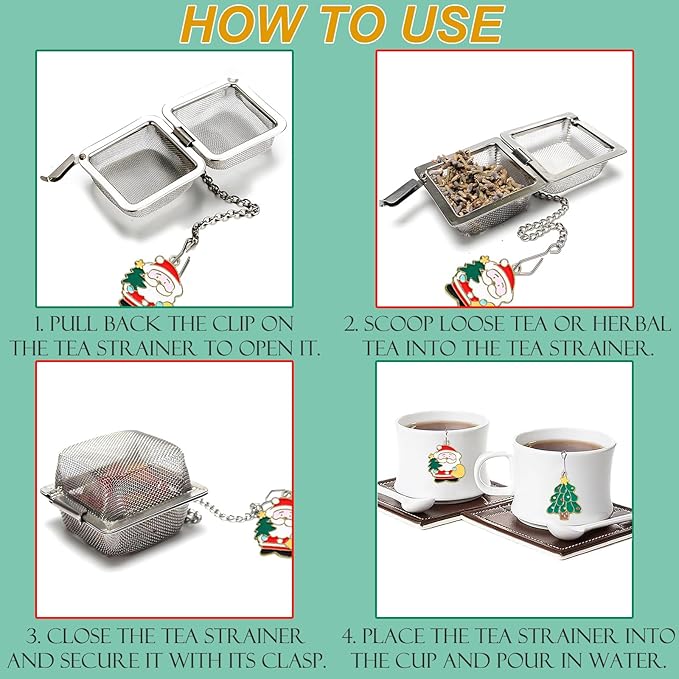 HOW TO USE

1. PULL BACK THE CLIP ON THE TEA STRAINER TO OPEN IT.

2. SCOOP LOOSE TEA OR HERBAL TEA INTO THE TEA STRAINER.

3. CLOSE THE TEA STRAINER AND SECURE IT WITH ITS CLASP.

4. PLACE THE TEA STRAINER INTO THE CUP AND POUR IN WATER.