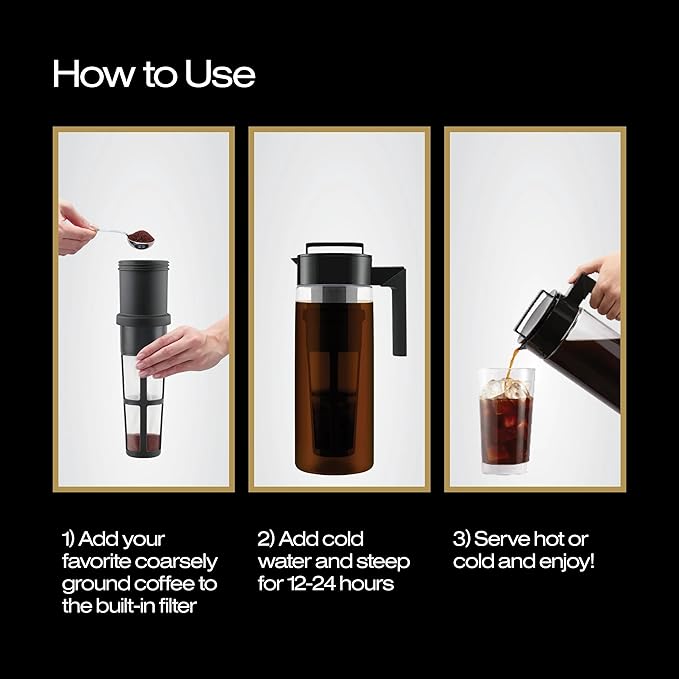 How to Use

1) Add your favorite coarsely ground coffee to the built-in filter

2) Add cold water and steep for 12-24 hours

3) Serve hot or cold and enjoy!