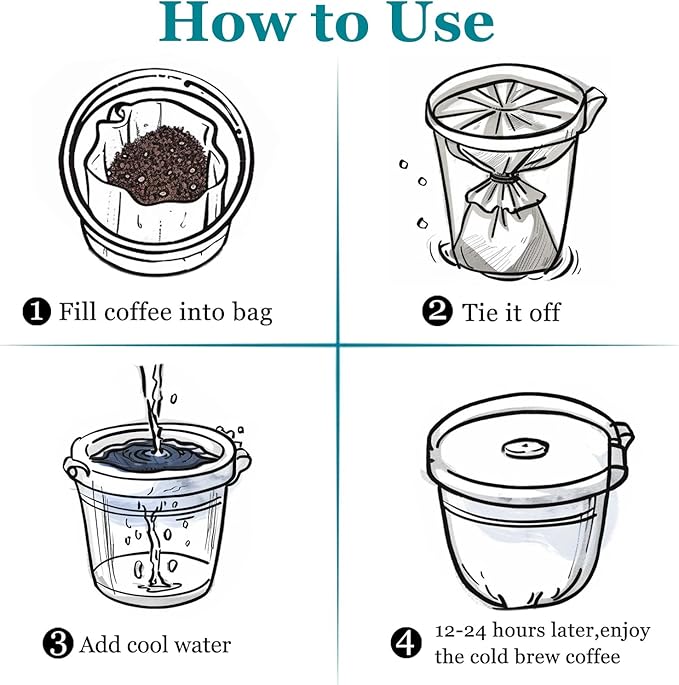 How to Use

❶ Fill coffee into bag

❷ Tie it off

❸ Add cool water

❹ 12-24 hours later,enjoy the cold brew coffee