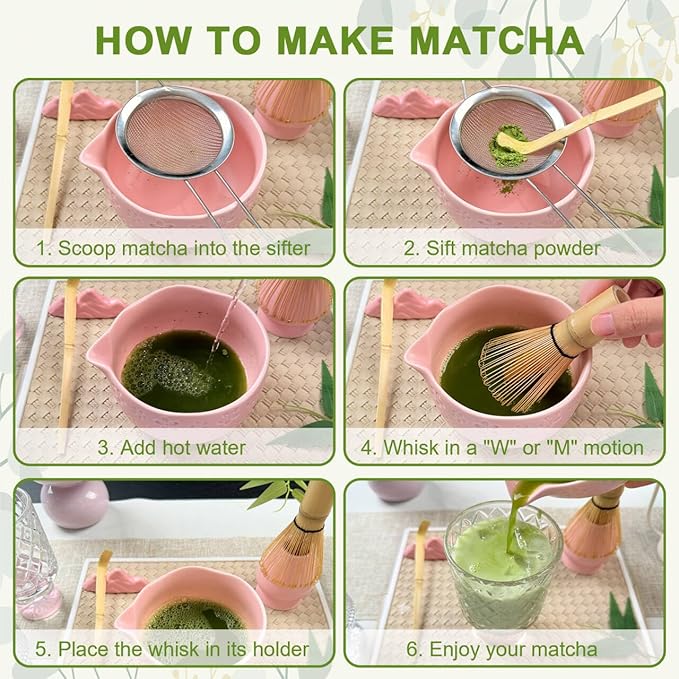 HOW TO MAKE MATCHA

1. Scoop matcha into the sifter

2. Sift matcha powder

3. Add hot water

4. Whisk in a "W" or "M" motion

5. Place the whisk in its holder

6. Enjoy your matcha