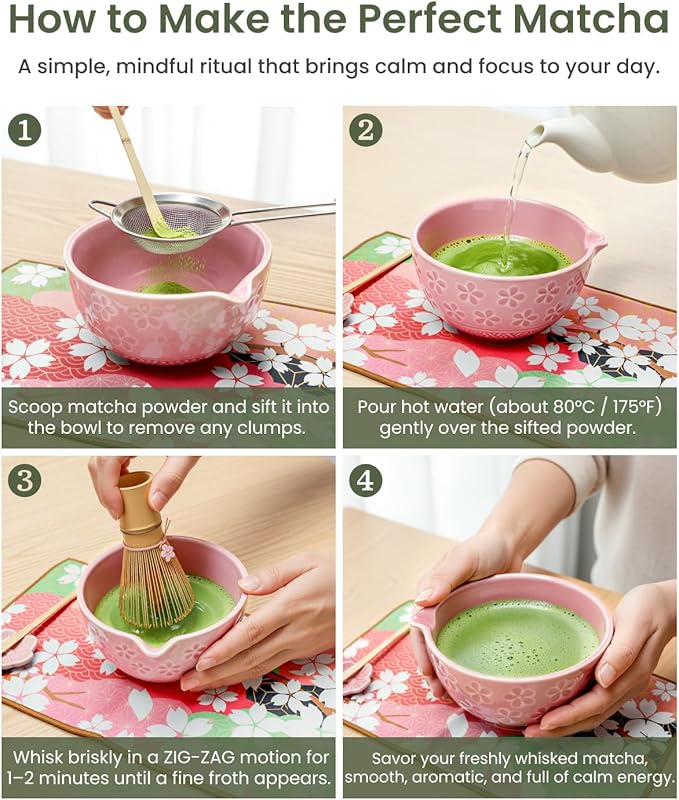 How to Make the Perfect Matcha

A simple, mindful ritual that brings calm and focus to your day.

1

Scoop matcha powder and sift it into the bowl to remove any clumps.

2

Pour hot water (about 80°C / 175°F) gently over the sifted powder.

3

Whisk briskly in a ZIG-ZAG motion for 1–2 minutes until a fine froth appears.

4

Savor your freshly whisked matcha, smooth, aromatic, and full of calm energy.