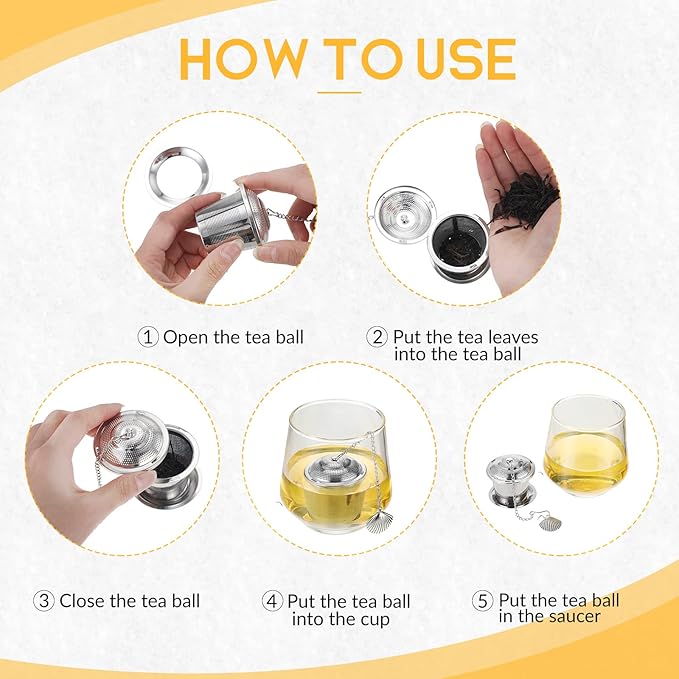 HOW TO USE

① Open the tea ball

② Put the tea leaves into the tea ball

③ Close the tea ball

④ Put the tea ball into the cup

⑤ Put the tea ball in the saucer