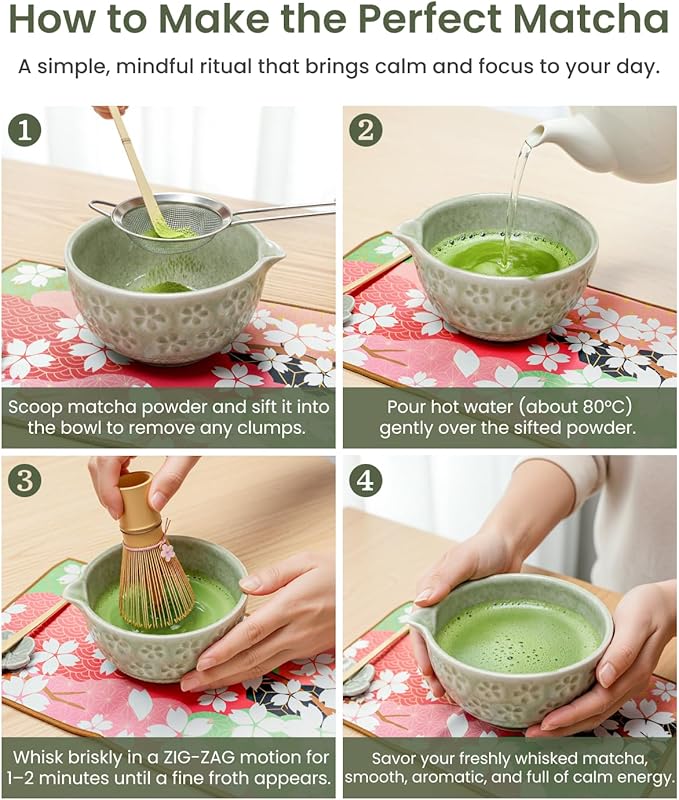 How to Make the Perfect Matcha

A simple, mindful ritual that brings calm and focus to your day.

1

Scoop matcha powder and sift it into the bowl to remove any clumps.

2

Pour hot water (about 80°C) gently over the sifted powder.

3

Whisk briskly in a ZIG-ZAG motion for 1–2 minutes until a fine froth appears.

4

Savor your freshly whisked matcha, smooth, aromatic, and full of calm energy.