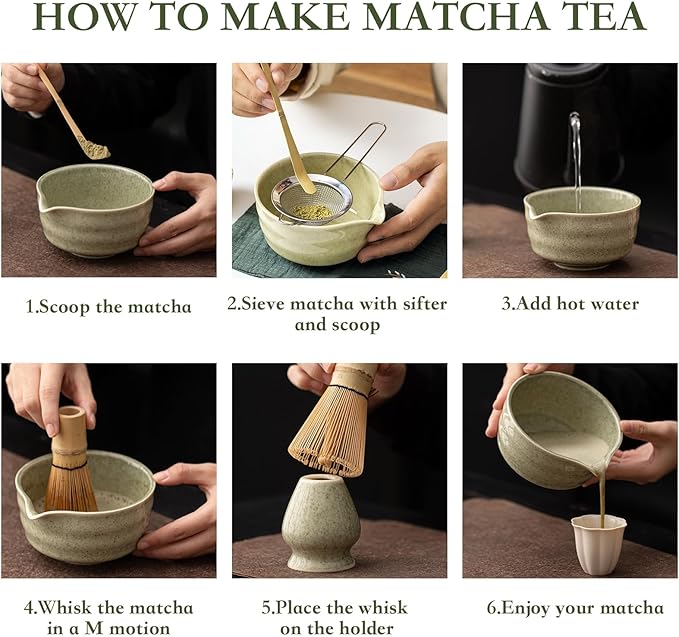 HOW TO MAKE MATCHA TEA

1.Scoop the matcha

2.Sieve matcha with sifter and scoop

3.Add hot water

4.Whisk the matcha in a M motion

5.Place the whisk on the holder

6.Enjoy your matcha