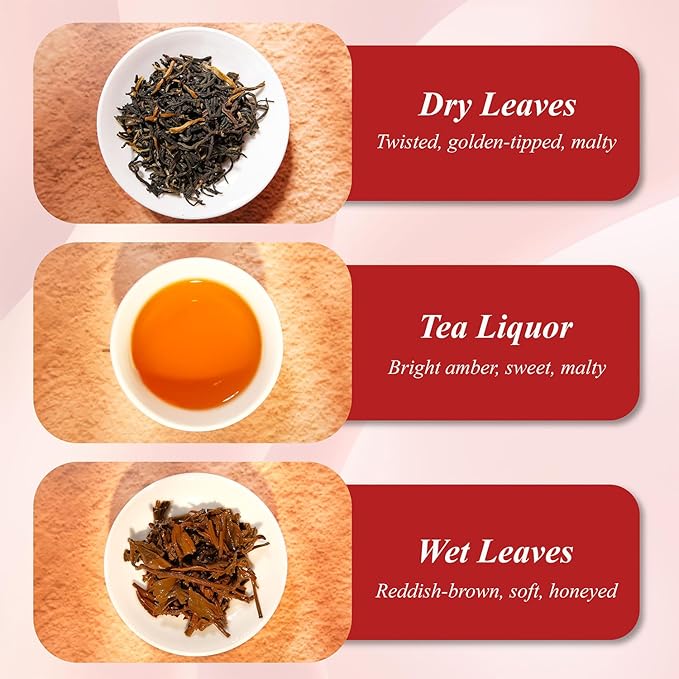 Dry Leaves
Twisted, golden-tipped, malty

Tea Liquor
Bright amber, sweet, malty

Wet Leaves
Reddish-brown, soft, honeyed