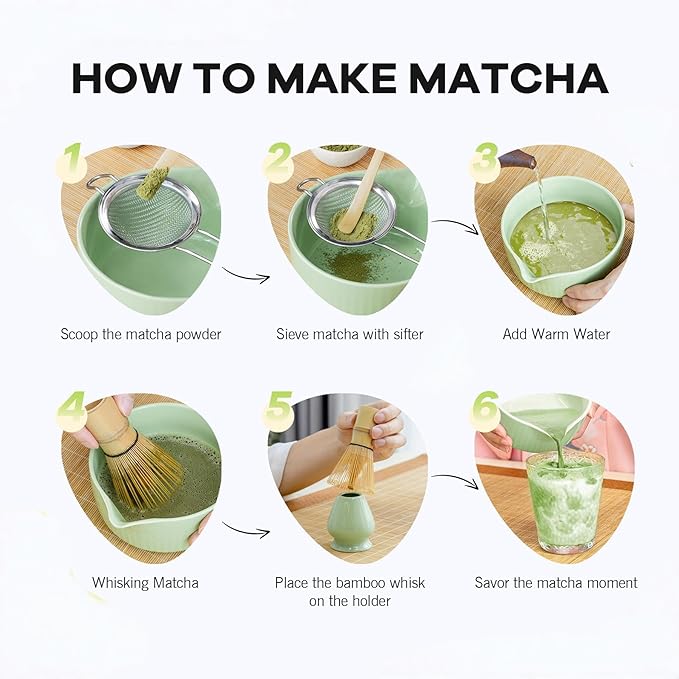 HOW TO MAKE MATCHA

1

Scoop the matcha powder

2

Sieve matcha with sifter

3

Add Warm Water

4

Whisking Matcha

5

Place the bamboo whisk on the holder

6

Savor the matcha moment