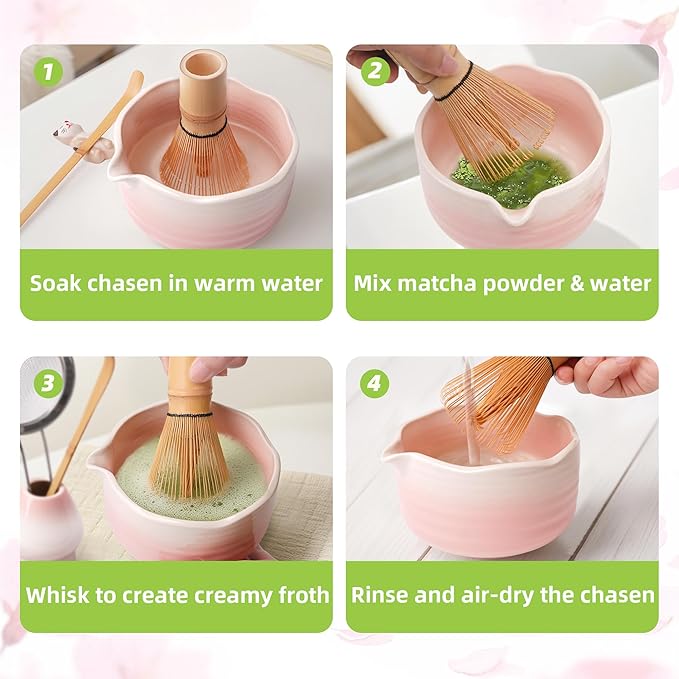 1
Soak chasen in warm water

2
Mix matcha powder & water

3
Whisk to create creamy froth

4
Rinse and air-dry the chasen