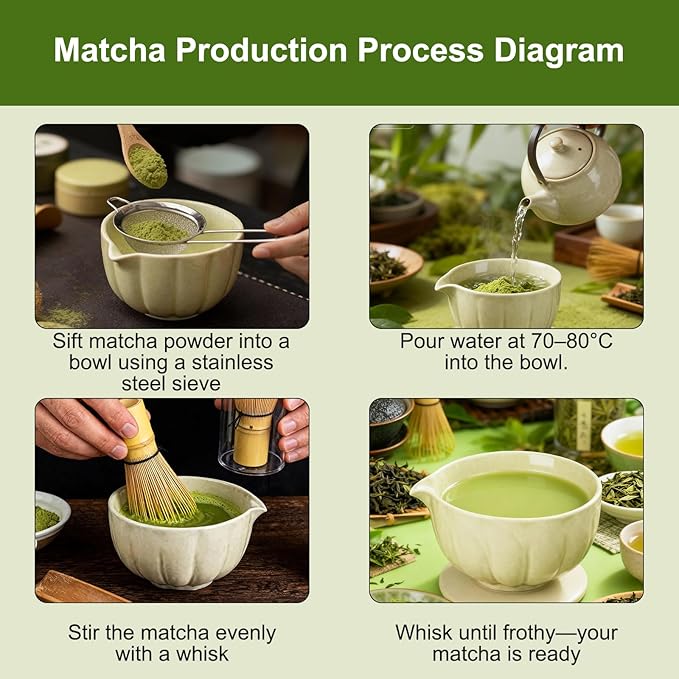 Matcha Production Process Diagram

Sift matcha powder into a bowl using a stainless steel sieve

Pour water at 70–80°C into the bowl.

Stir the matcha evenly with a whisk

Whisk until frothy—your matcha is ready