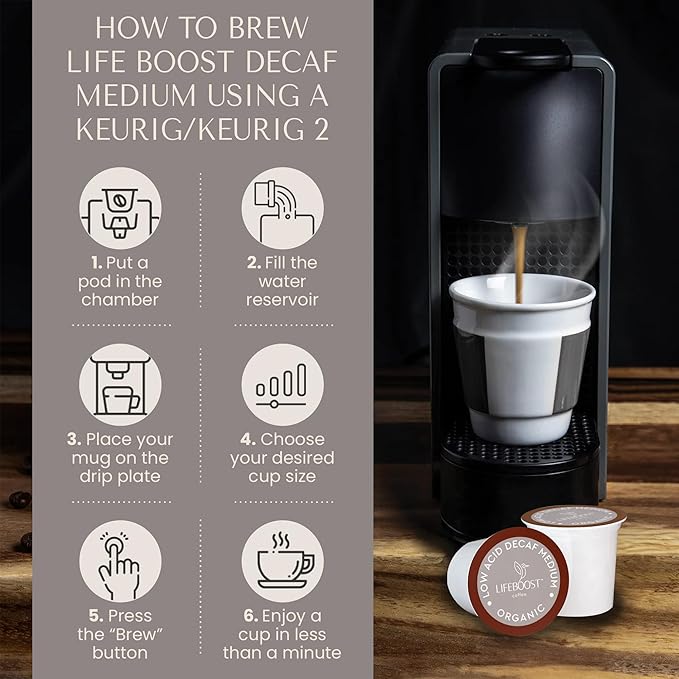 HOW TO BREW LIFE BOOST DECAF MEDIUM USING A KEURIG/KEURIG 2

1. Put a pod in the chamber

2. Fill the water reservoir

3. Place your mug on the drip plate

4. Choose your desired cup size

5. Press the "Brew" button

6. Enjoy a cup in less than a minute

LOW ACID DECAF MEDIUM
LIFEBOOST
coffee
ORGANIC