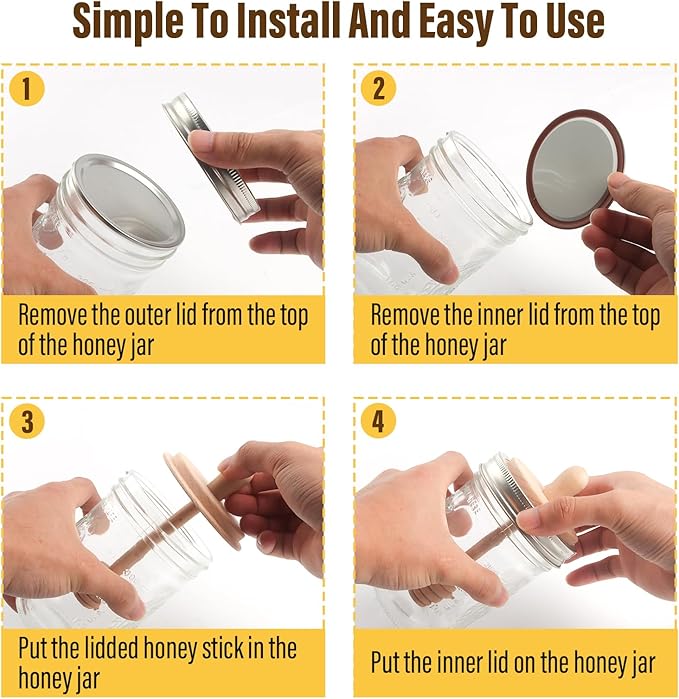 Simple To Install And Easy To Use

1

Remove the outer lid from the top of the honey jar

2

Remove the inner lid from the top of the honey jar

3

Put the lidded honey stick in the honey jar

4

Put the inner lid on the honey jar