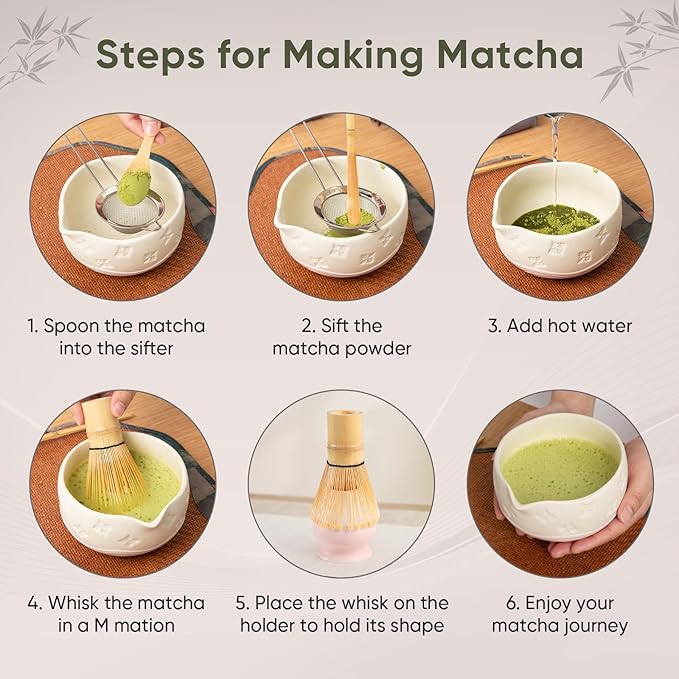 Steps for Making Matcha

1. Spoon the matcha into the sifter

2. Sift the matcha powder

3. Add hot water

4. Whisk the matcha in a M mation

5. Place the whisk on the holder to hold its shape

6. Enjoy your matcha journey