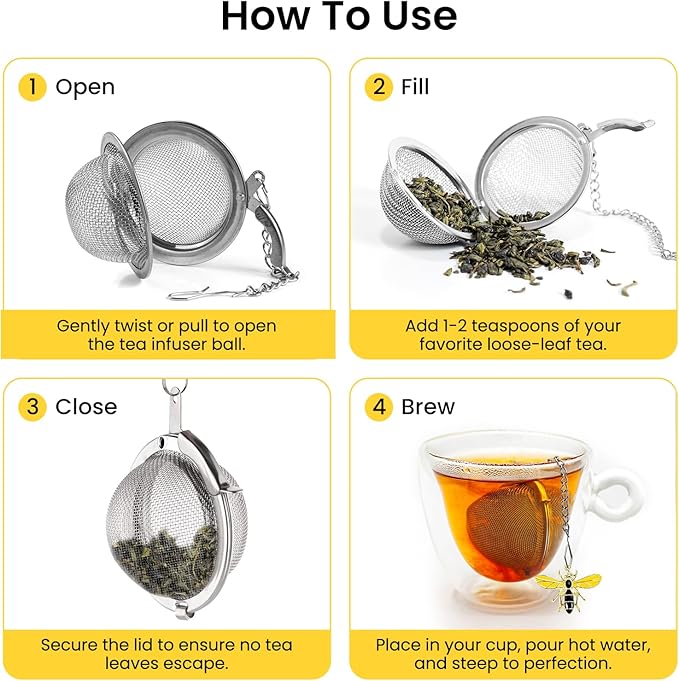 How To Use

1 Open

Gently twist or pull to open the tea infuser ball.

2 Fill

Add 1-2 teaspoons of your favorite loose-leaf tea.

3 Close

Secure the lid to ensure no tea leaves escape.

4 Brew

Place in your cup, pour hot water, and steep to perfection.